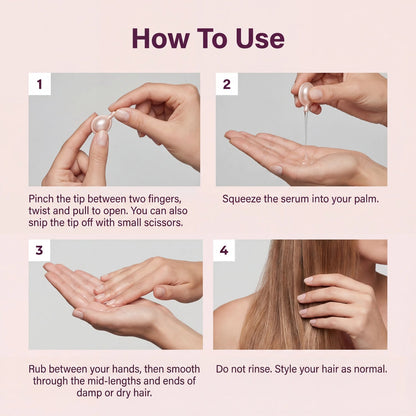 How To Use

1

Pinch the tip between two fingers, twist and pull to open. You can also snip the tip off with small scissors.

2

Squeeze the serum into your palm.

3

Rub between your hands, then smooth through the mid-lengths and ends of damp or dry hair.

4

Do not rinse. Style your hair as normal.